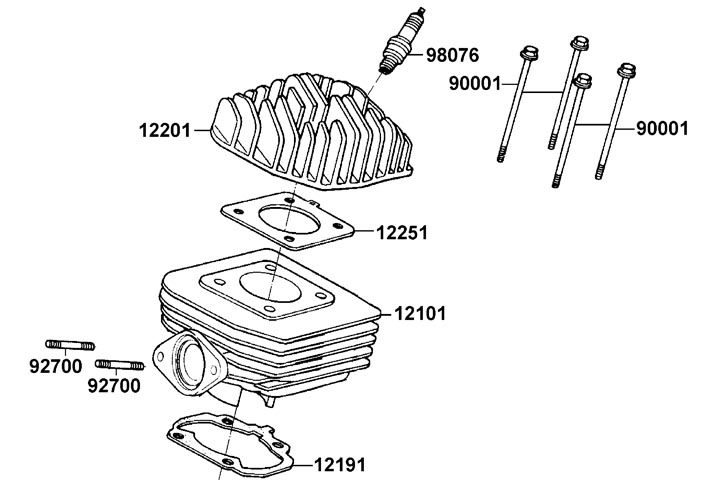 98076
90001
90001
12201
12251
12101
92700
92700
12191